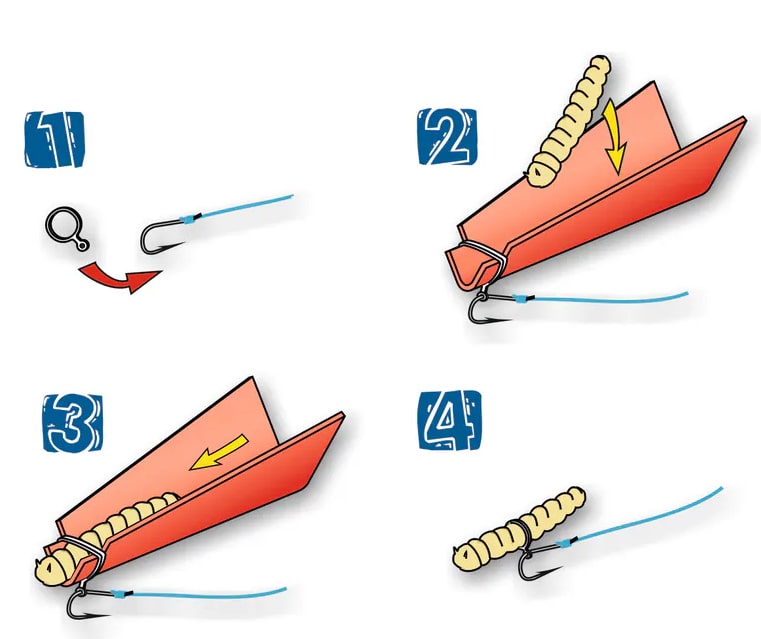 1

2

3

4